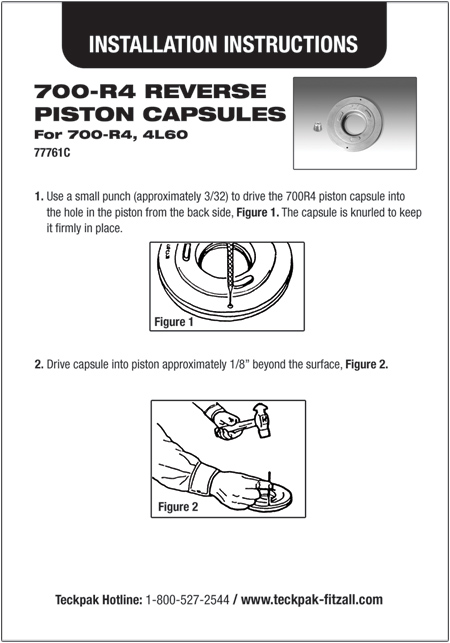 INSTALLATION INSTRUCTIONS

700-R4 REVERSE PISTON CAPSULES

For 700-R4, 4L60

77761C

1. Use a small punch (approximately 3/32) to drive the 700R4 piston capsule into the hole in the piston from the back side, Figure 1. The capsule is knurled to keep it firmly in place.

Figure 1

2. Drive capsule into piston approximately 1/8" beyond the surface, Figure 2.

Figure 2

Teckpak Hotline: 1-800-527-2544 / www.teckpak-fitzall.com