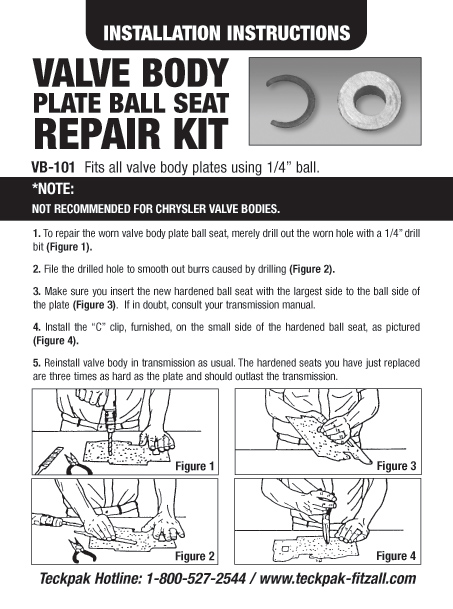 INSTALLATION INSTRUCTIONS

VALVE BODY
PLATE BALL SEAT
REPAIR KIT

VB-101 Fits all valve body plates using 1/4" ball.

*NOTE:
NOT RECOMMENDED FOR CHRYSLER VALVE BODIES.

1. To repair the worn valve body plate ball seat, merely drill out the worn hole with a 1/4" drill bit (Figure 1).

2. File the drilled hole to smooth out burrs caused by drilling (Figure 2).

3. Make sure you insert the new hardened ball seat with the largest side to the ball side of the plate (Figure 3). If in doubt, consult your transmission manual.

4. Install the "C" clip, furnished, on the small side of the hardened ball seat, as pictured (Figure 4).

5. Reinstall valve body in transmission as usual. The hardened seats you have just replaced are three times as hard as the plate and should outlast the transmission.

Figure 1

Figure 3

Figure 2

Figure 4

Teckpak Hotline: 1-800-527-2544 / www.teckpak-fitzall.com